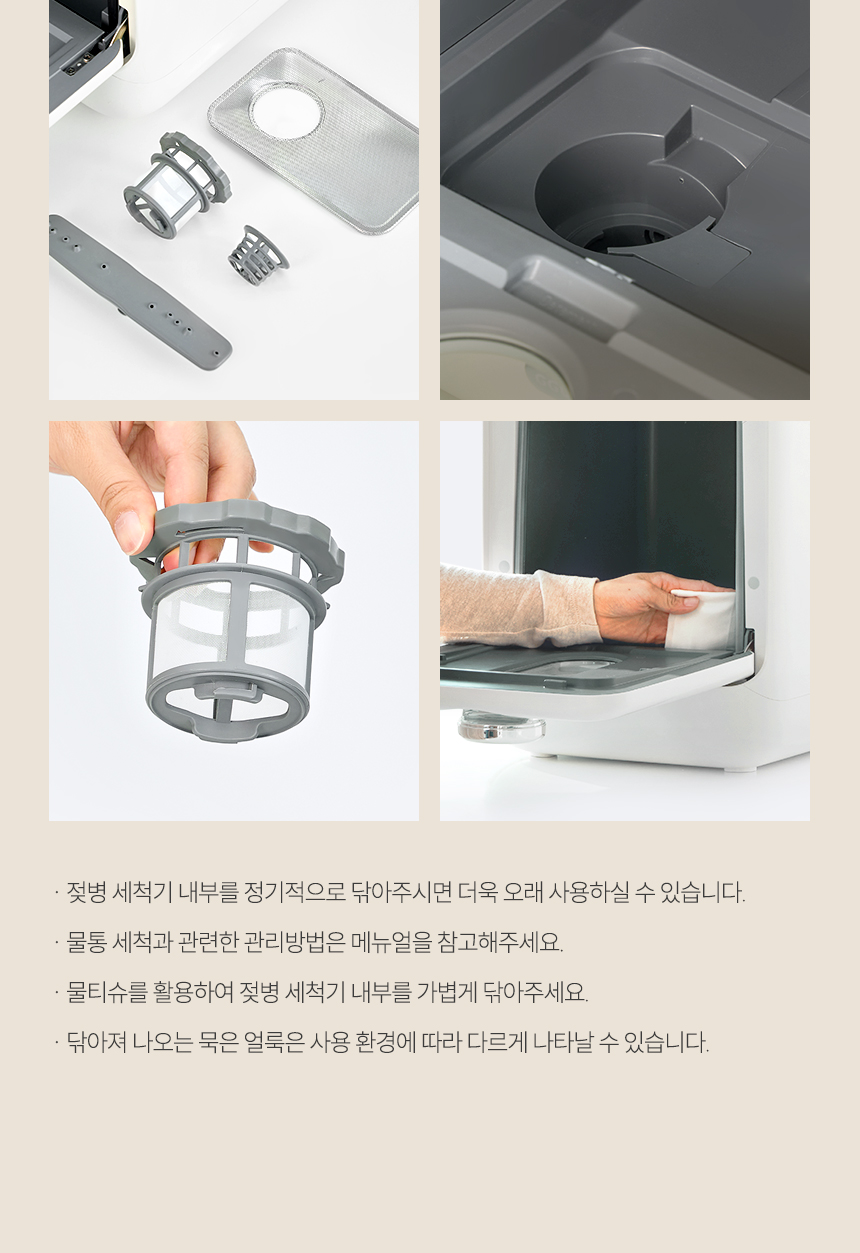 · 젖병 세척기 내부를 정기적으로 닦아주시면 더욱 오래 사용하실 수 있습니다.

· 물통 세척과 관련한 관리방법은 메뉴얼을 참고해주세요.

· 물티슈를 활용하여 젖병 세척기 내부를 가볍게 닦아주세요.

· 닦아져 나오는 묵은 얼룩은 사용 환경에 따라 다르게 나타날 수 있습니다.